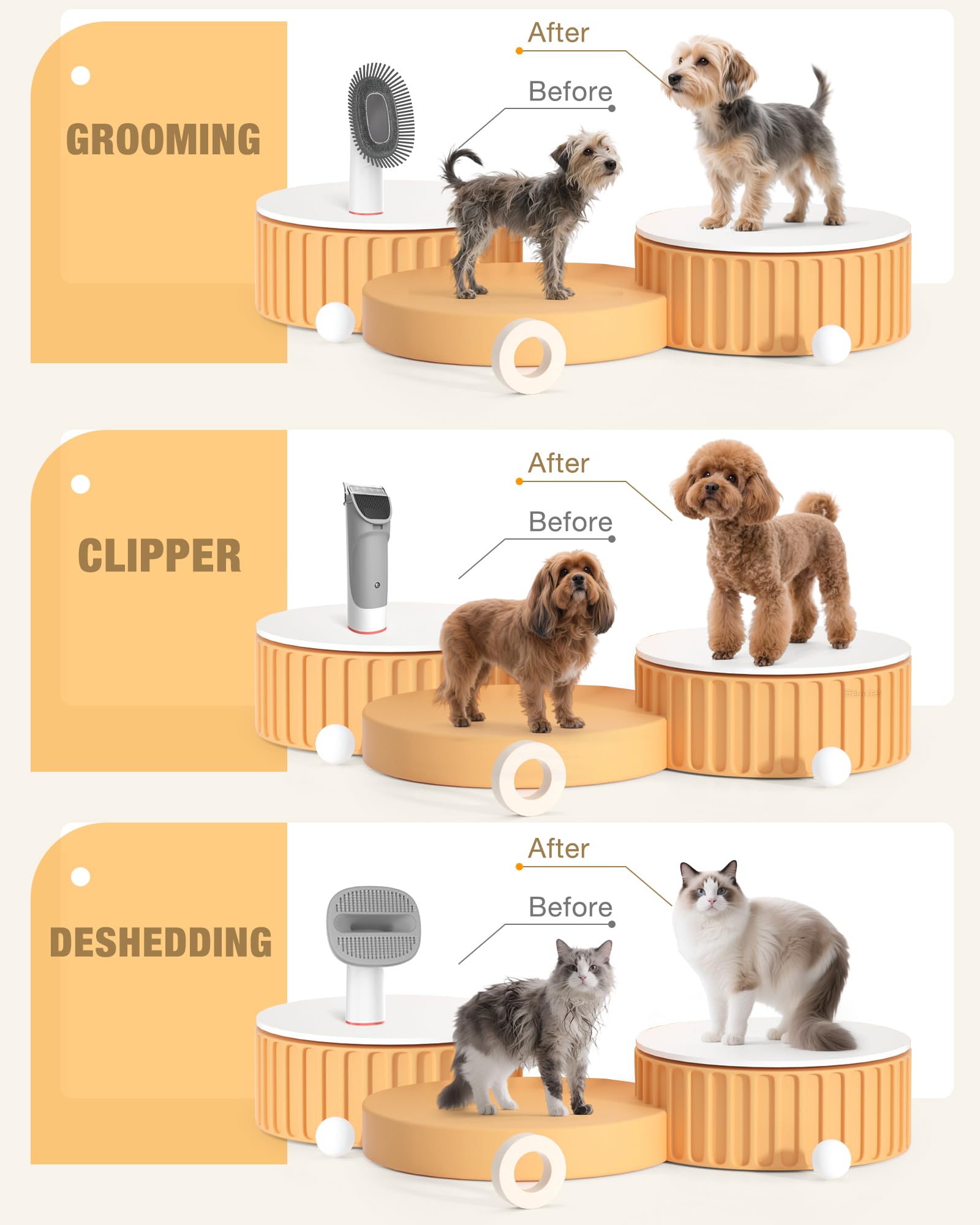 GROOMING

After

Before

CLIPPER

After

Before

DESHEDDING

After

Before